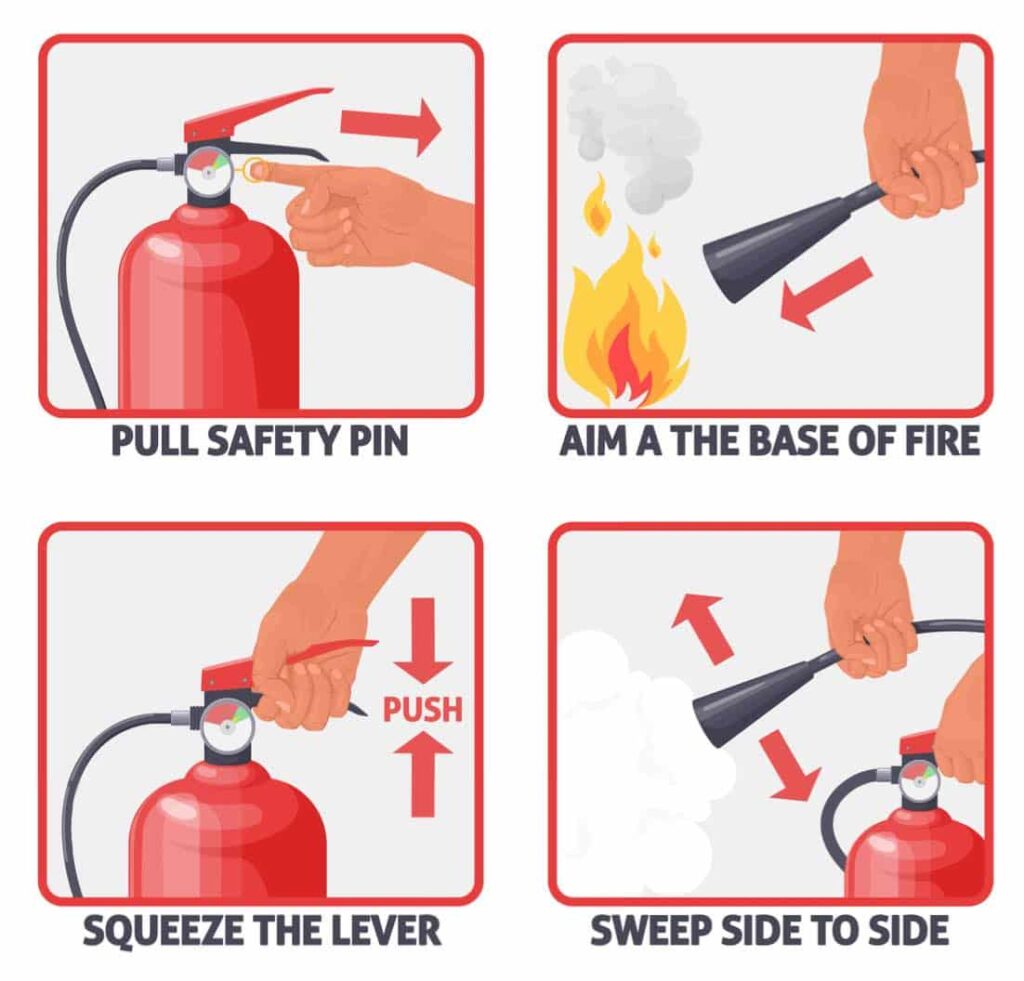 PULL SAFETY PIN

AIM A THE BASE OF FIRE

PUSH

SQUEEZE THE LEVER

SWEEP SIDE TO SIDE